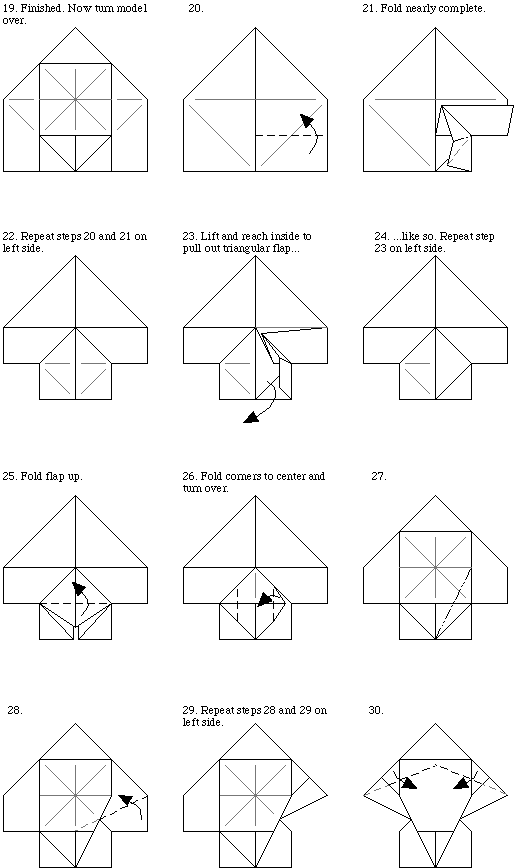 19. Finished. Now turn model over.

20.

21. Fold nearly complete.

22. Repeat steps 20 and 21 on left side.

23. Lift and reach inside to pull out triangular flap...

24. ...like so. Repeat step 23 on left side.

25. Fold flap up.

26. Fold corners to center and turn over.

27.

28.

29. Repeat steps 28 and 29 on left side.

30.